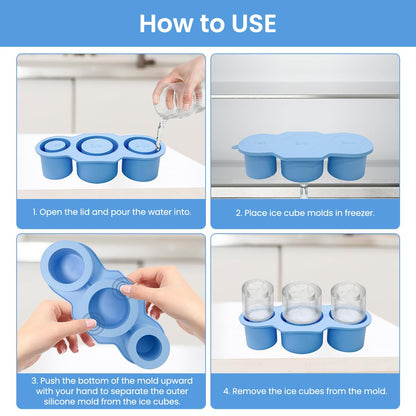 How to USE

1. Open the lid and pour the water into.

2. Place ice cube molds in freezer.

3. Push the bottom of the mold upward with your hand to separate the outer silicone mold from the ice cubes.

4. Remove the ice cubes from the mold.